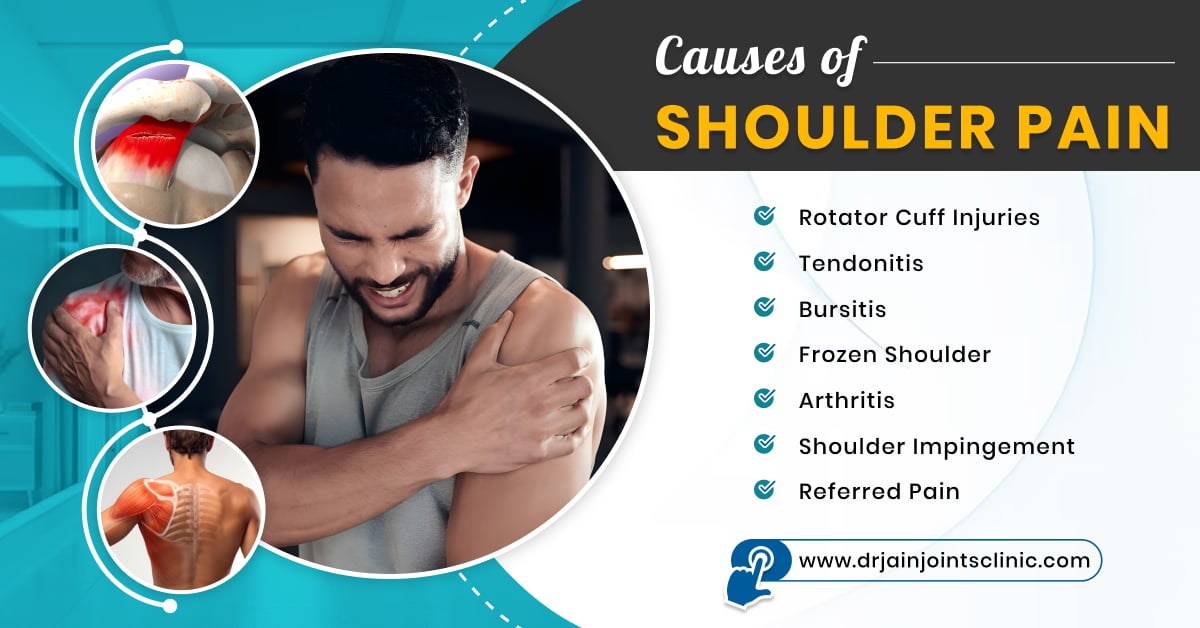 Causes of
SHOULDER PAIN

Rotator Cuff Injuries
Tendonitis
Bursitis
Frozen Shoulder
Arthritis
Shoulder Impingement
Referred Pain

www.drjainjointsclinic.com