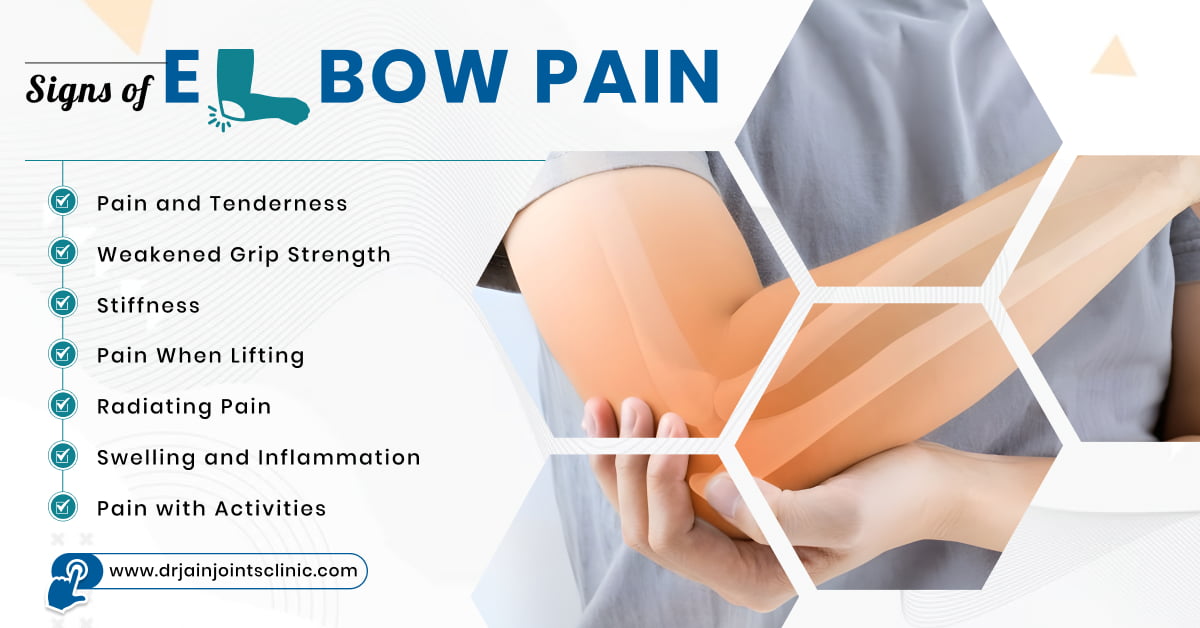 Signs of ELBOW PAIN

Pain and Tenderness

Weakened Grip Strength

Stiffness

Pain When Lifting

Radiating Pain

Swelling and Inflammation

Pain with Activities

www.drjainjointsclinic.com